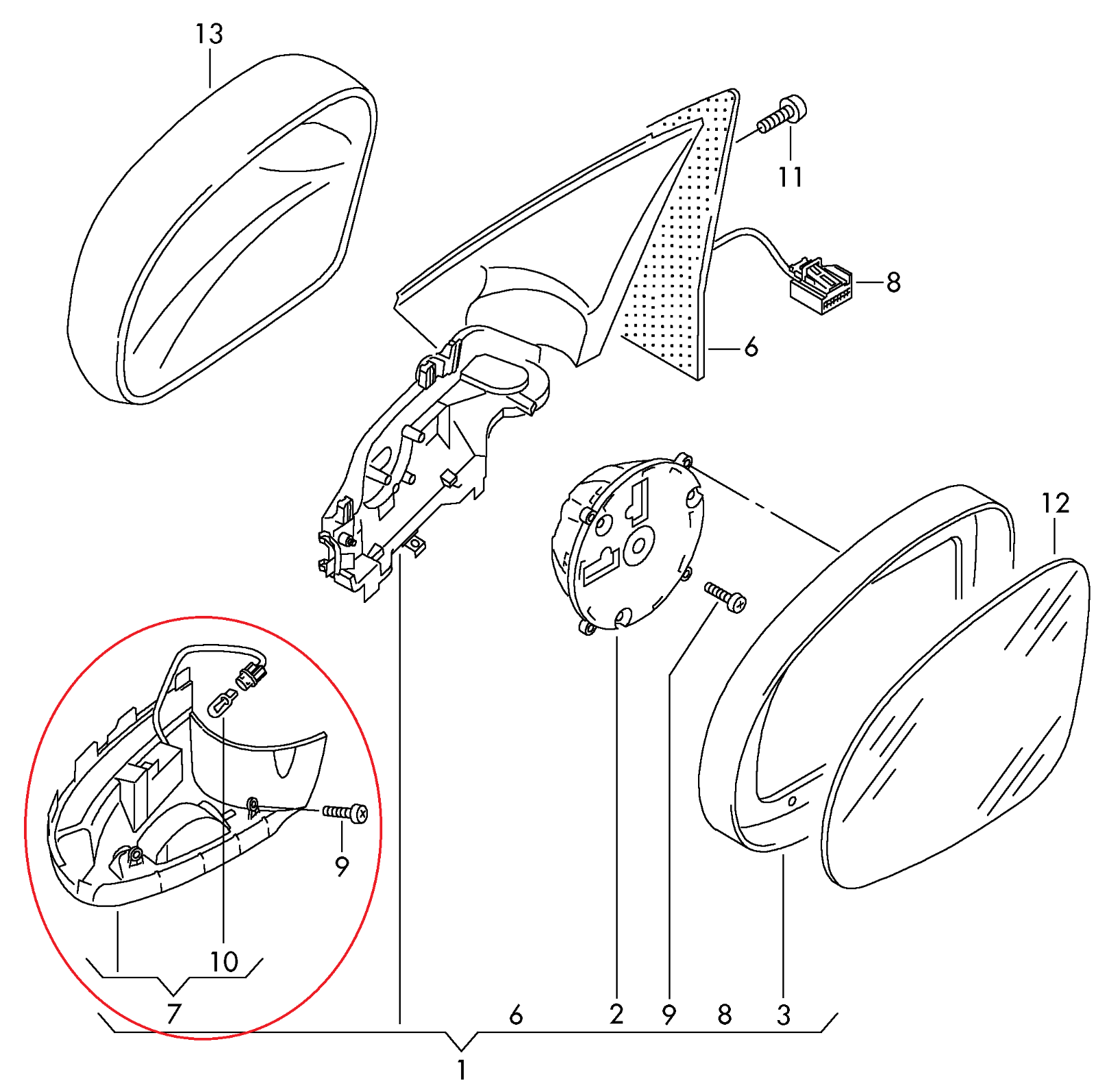 13
11
8
6
12
9
10
7
6
2
9
8
3
1