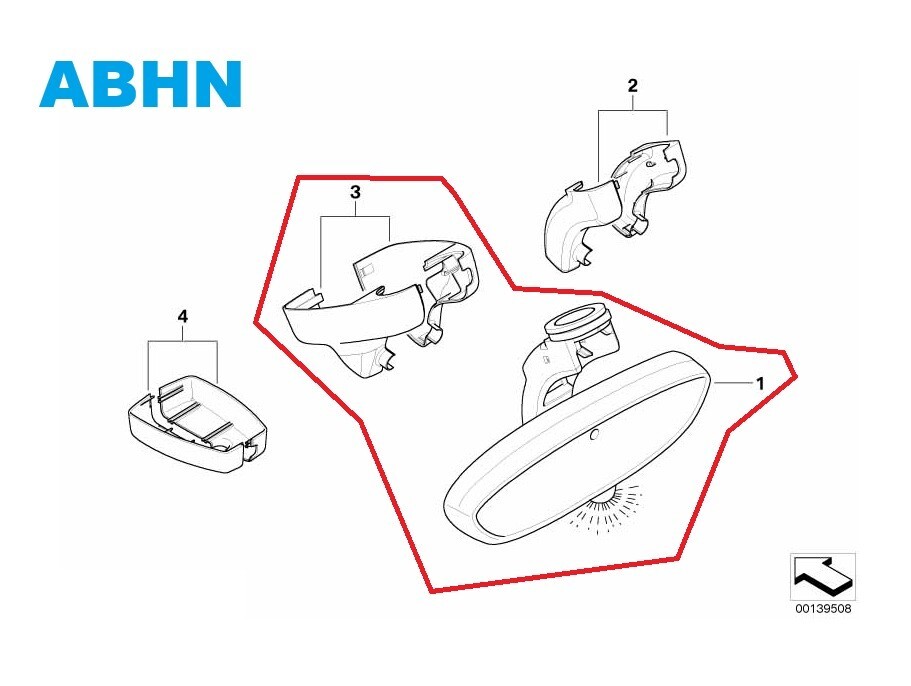 ABHN

2

3

4

1

00139508