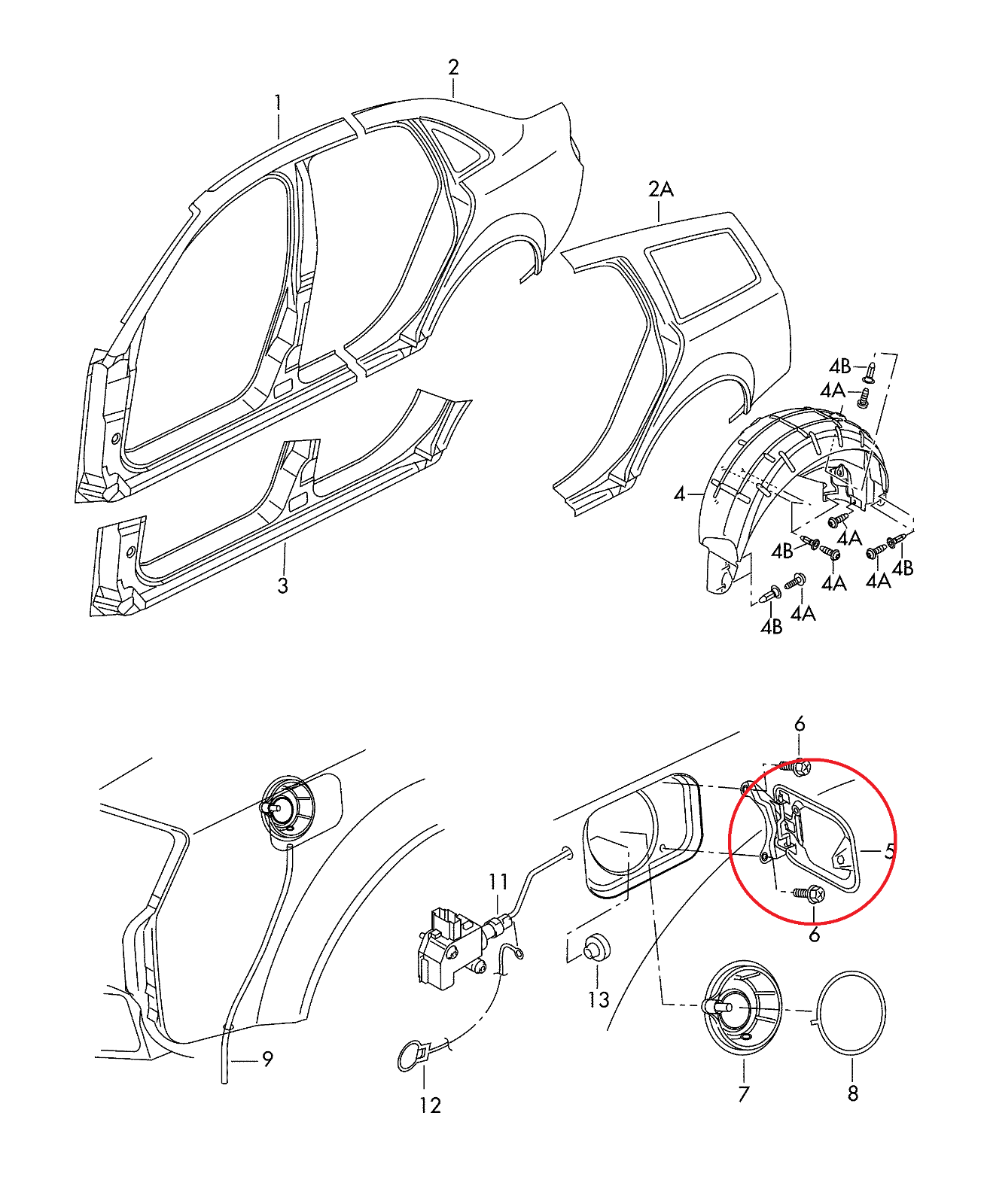 2
1
2A
4B
4A
4
4A
4B
4A
4A
4B
4B
4A
3
6
5
6
11
13
7
8
9
12