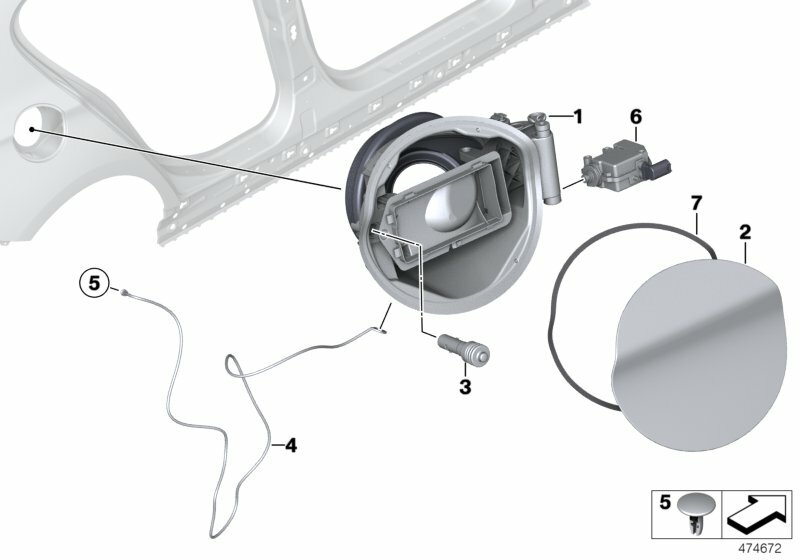 1
6
7
2
5
3
4
5
474672