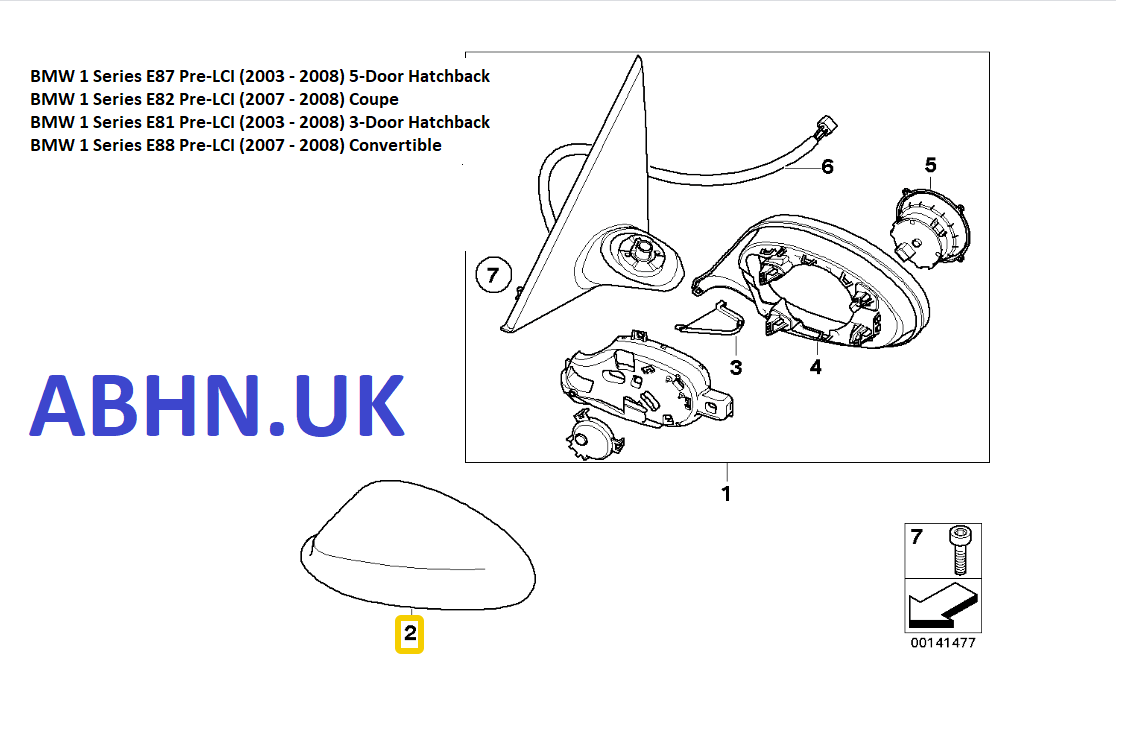 BMW 1 Series E87 Pre-LCI (2003 - 2008) 5-Door Hatchback
BMW 1 Series E82 Pre-LCI (2007 - 2008) Coupe
BMW 1 Series E81 Pre-LCI (2003 - 2008) 3-Door Hatchback
BMW 1 Series E88 Pre-LCI (2007 - 2008) Convertible

ABHN.UK

6
5
7
3
4
1
2
7
00141477