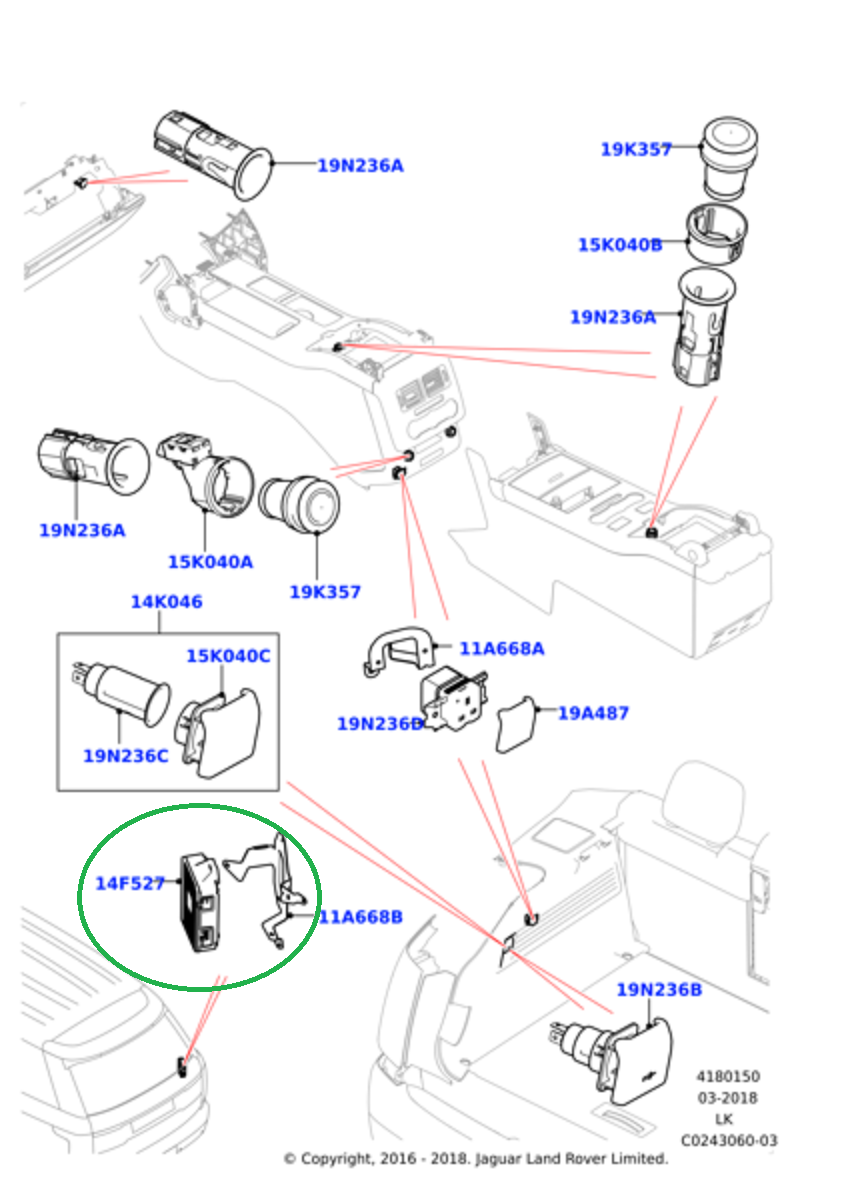 19N236A

19K357

15K040B

19N236A

19N236A

15K040A

19K357

14K046

15K040C

19N236C

11A668A

19N236D

19A487

14F527

11A668B

19N236B

4180150
03-2018
LK
C0243060-03

© Copyright, 2016 - 2018. Jaguar Land Rover Limited.