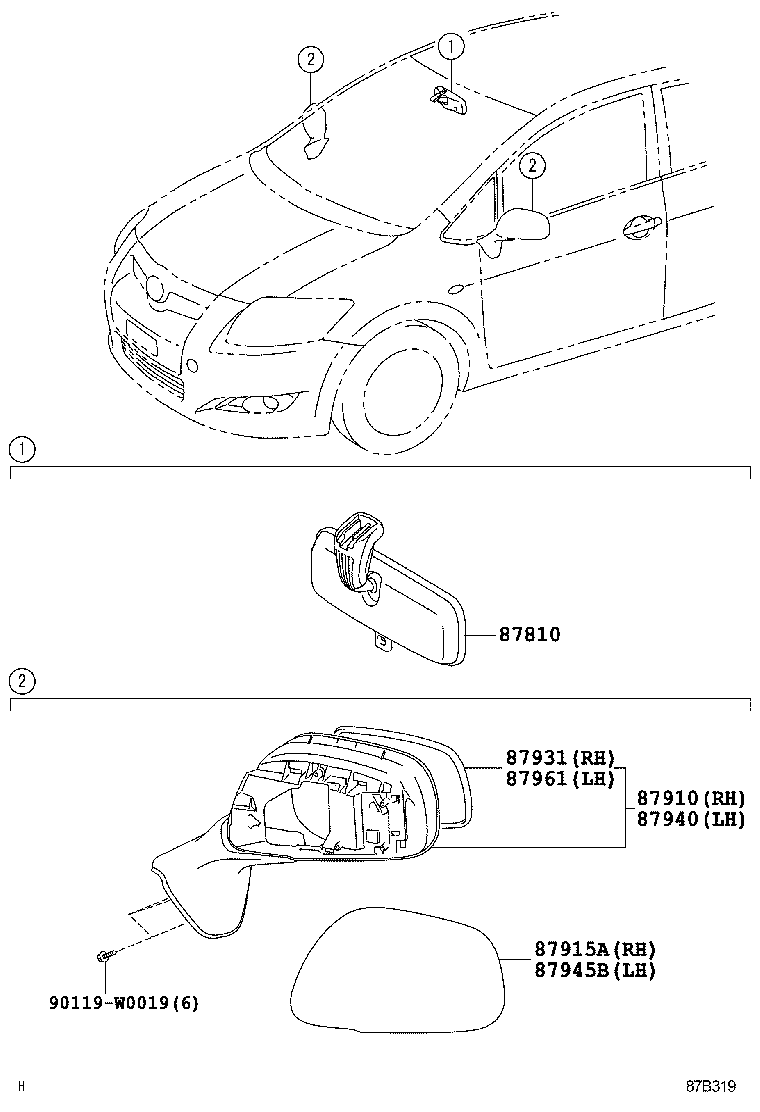 2
1
2

1

87810

2

87931(RH)
87961(LH)
87910(RH)
87940(LH)

87915A(RH)
87945B(LH)

90119-W0019(6)

H
87B319