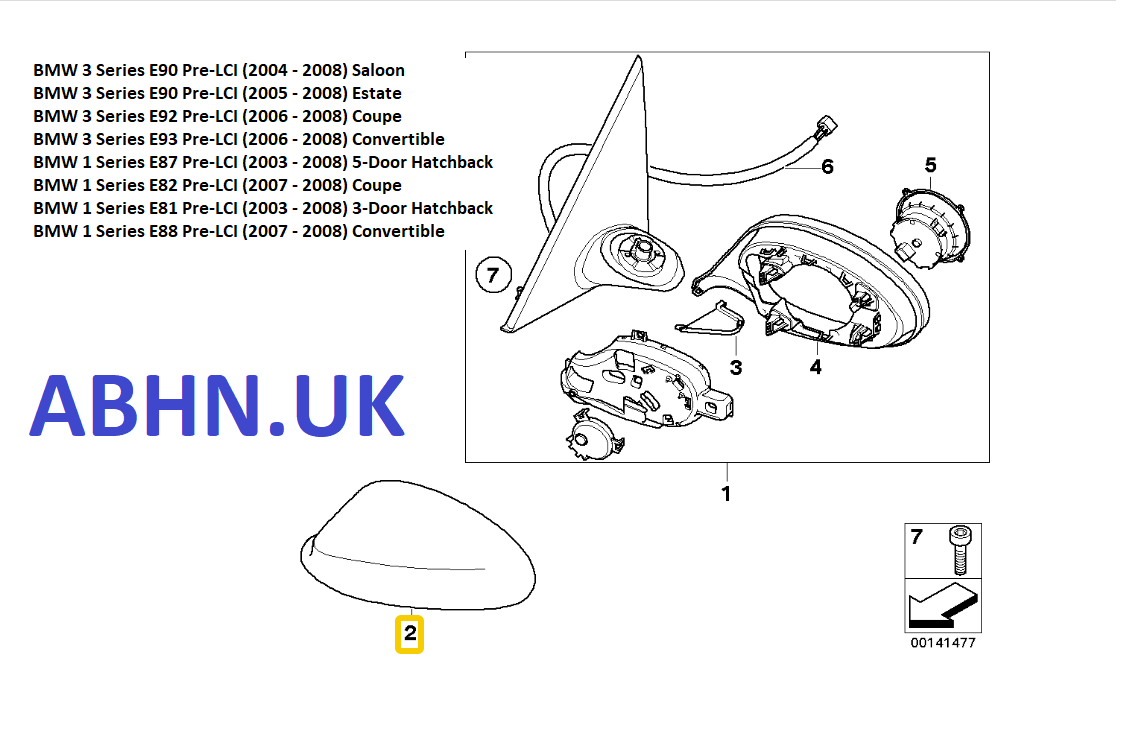 BMW 3 Series E90 Pre-LCI (2004 - 2008) Saloon
BMW 3 Series E90 Pre-LCI (2005 - 2008) Estate
BMW 3 Series E92 Pre-LCI (2006 - 2008) Coupe
BMW 3 Series E93 Pre-LCI (2006 - 2008) Convertible
BMW 1 Series E87 Pre-LCI (2003 - 2008) 5-Door Hatchback
BMW 1 Series E82 Pre-LCI (2007 - 2008) Coupe
BMW 1 Series E81 Pre-LCI (2003 - 2008) 3-Door Hatchback
BMW 1 Series E88 Pre-LCI (2007 - 2008) Convertible

ABHN.UK

6
5
7
3
4
1
2
7
00141477